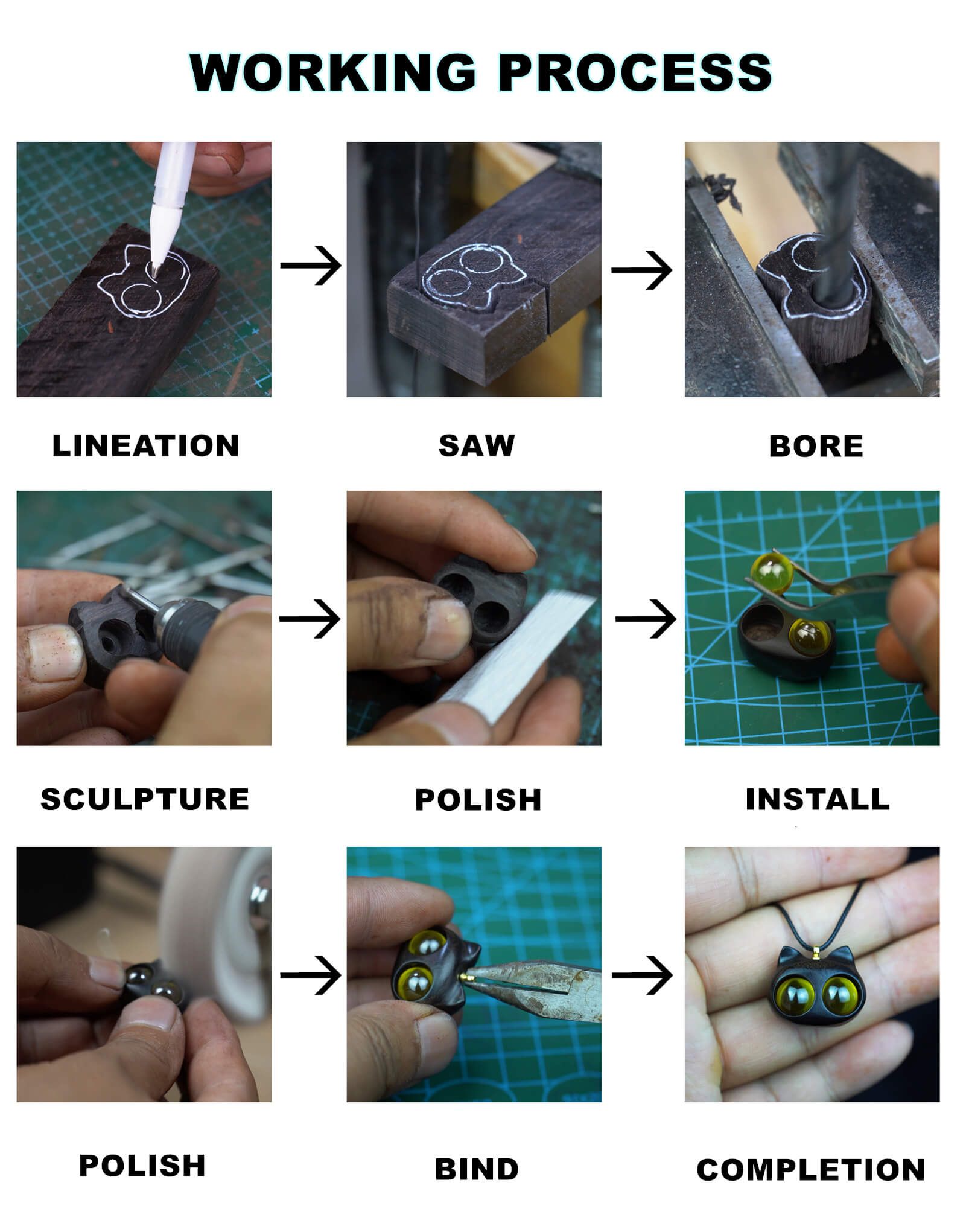 WORKING PROCESS

LINEATION

SAW

BORE

SCULPTURE

POLISH

INSTALL

POLISH

BIND

COMPLETION