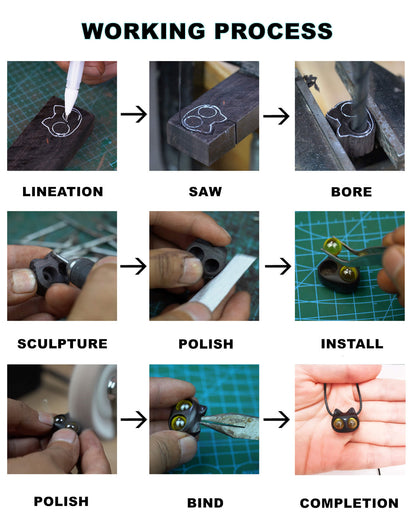 WORKING PROCESS

LINEATION

SAW

BORE

SCULPTURE

POLISH

INSTALL

POLISH

BIND

COMPLETION