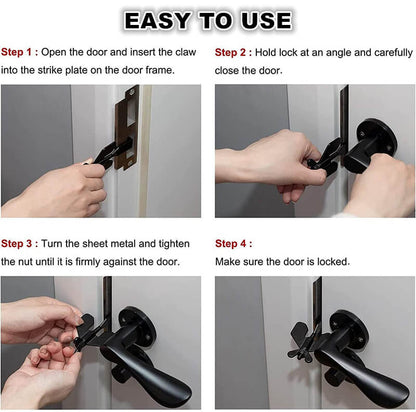 EASY TO USE

Step 1 : Open the door and insert the claw into the strike plate on the door frame.

Step 2 : Hold lock at an angle and carefully close the door.

Step 3 : Turn the sheet metal and tighten the nut until it is firmly against the door.

Step 4 :
Make sure the door is locked.